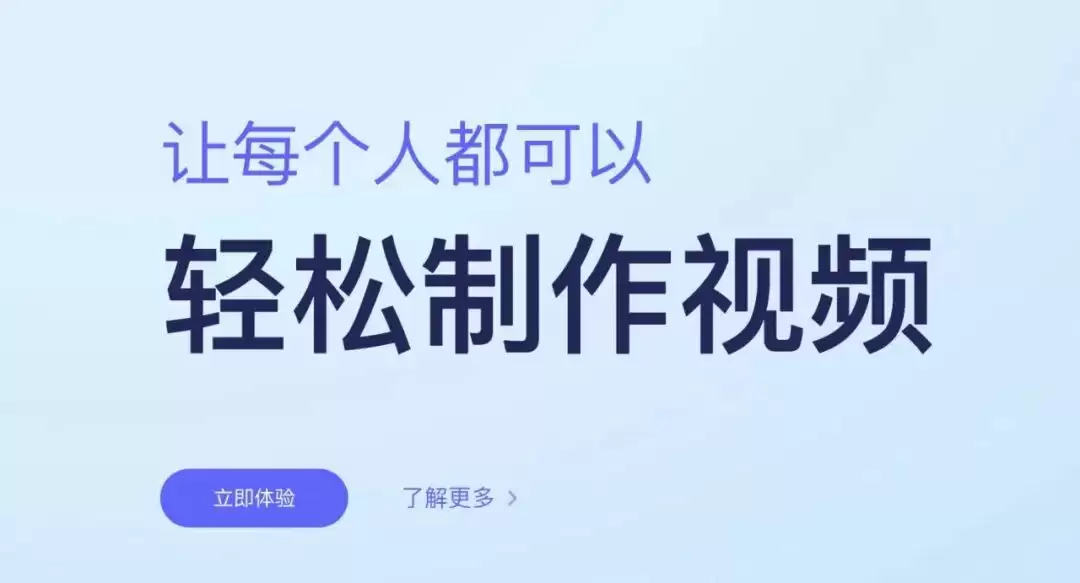 让每个人都可以

轻松制作视频

立即体验

了解更多 >